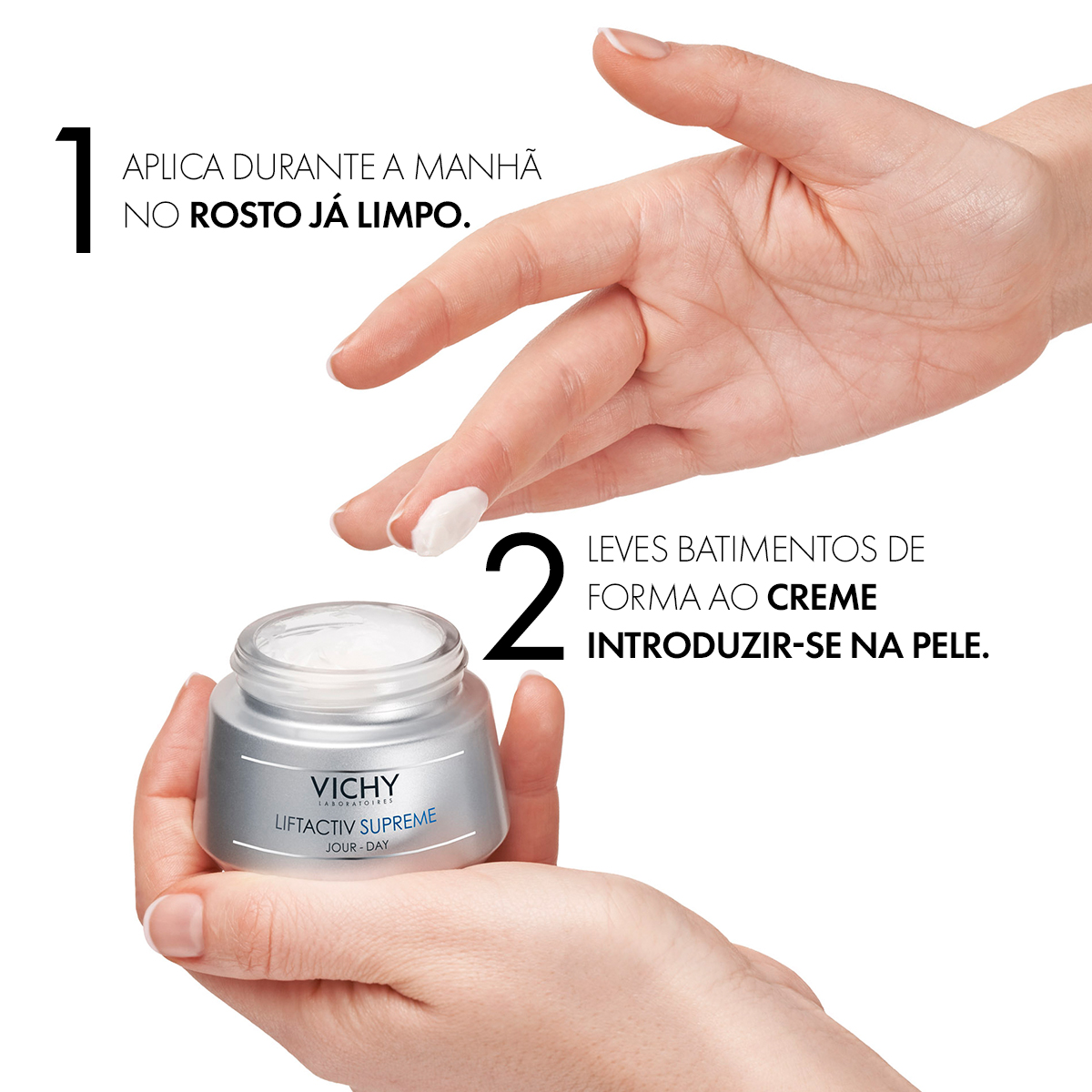 1
APLICA DURANTE A MANHÃ NO ROSTO JÁ LIMPO.

2
LEVES BATIMENTOS DE FORMA AO CREME INTRODUZIR-SE NA PELE.

VICHY
LABORATOIRES
LIFTACTIV SUPREME
JOUR - DAY